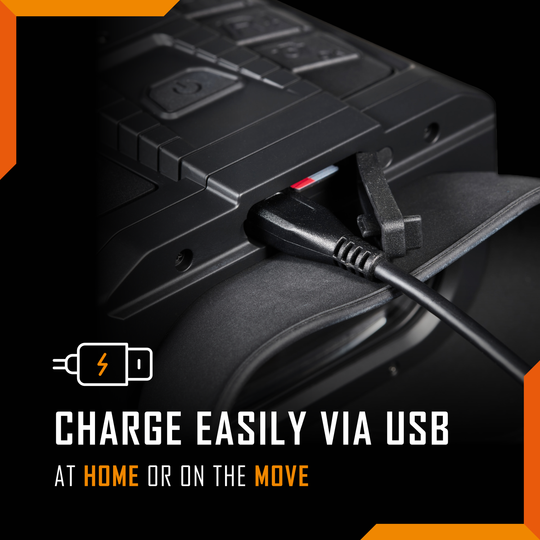 CHARGE EASILY VIA USB

AT HOME OR ON THE MOVE