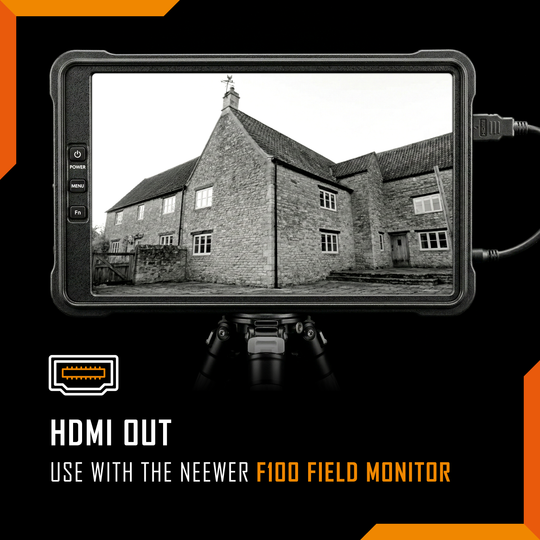 POWER
MENU
Fn

HDMI OUT
USE WITH THE NEEWER F100 FIELD MONITOR