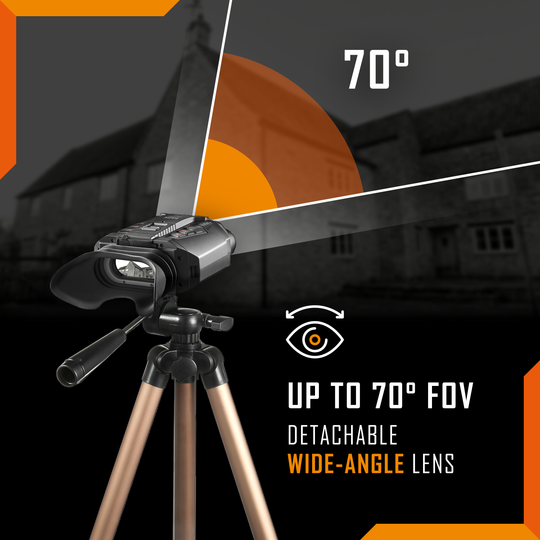 70°

UP TO 70° FOV

DETACHABLE

WIDE-ANGLE LENS